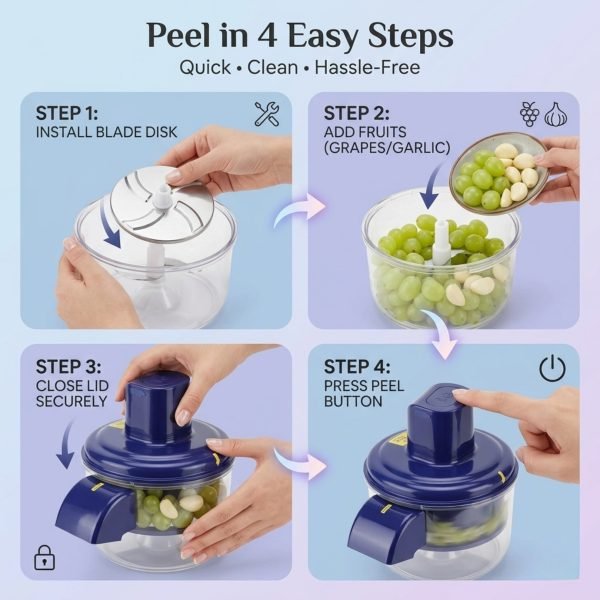 Peel in 4 Easy Steps
Quick • Clean • Hassle-Free

STEP 1:
INSTALL BLADE DISK

STEP 2:
ADD FRUITS (GRAPES/GARLIC)

STEP 3:
CLOSE LID SECURELY

STEP 4:
PRESS PEEL BUTTON